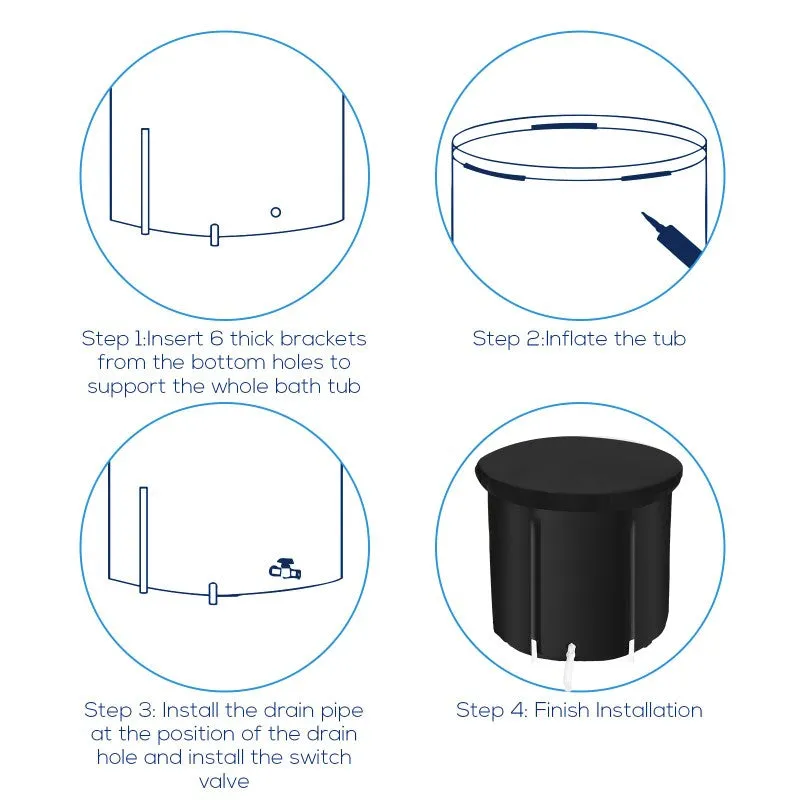 Step 1:Insert 6 thick brackets from the bottom holes to support the whole bath tub

Step 2:Inflate the tub

Step 3: Install the drain pipe at the position of the drain hole and install the switch valve

Step 4: Finish Installation