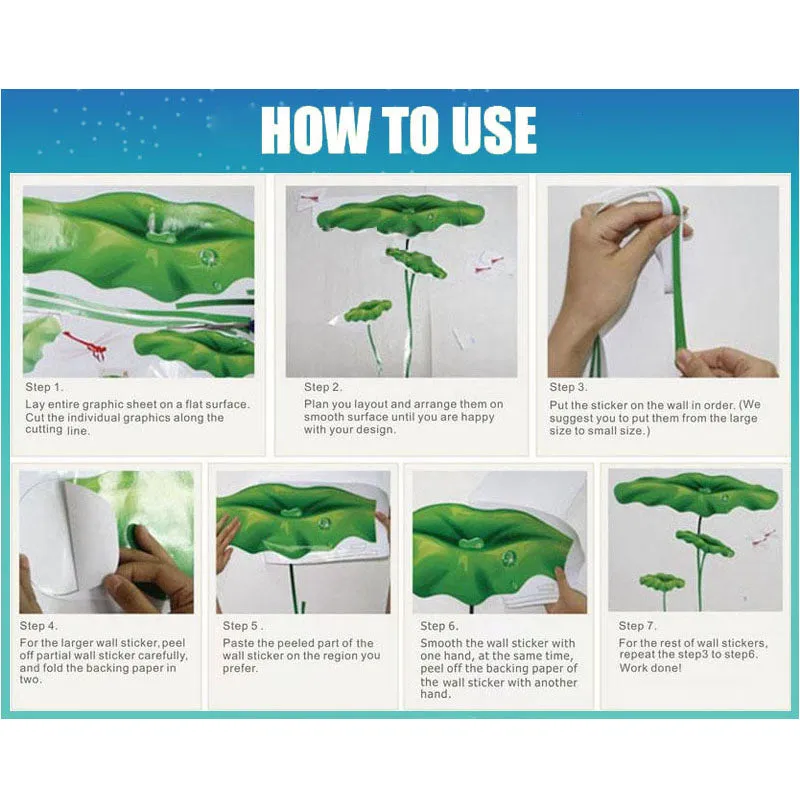 HOW TO USE

Step 1.
Lay entire graphic sheet on a flat surface. Cut the individual graphics along the cutting line.

Step 2.
Plan you layout and arrange them on smooth surface until you are happy with your design.

Step 3.
Put the sticker on the wall in order. (We suggest you to put them from the large size to small size.)

Step 4.
For the larger wall sticker, peel off partial wall sticker carefully, and fold the backing paper in two.

Step 5 .
Paste the peeled part of the wall sticker on the region you prefer.

Step 6.
Smooth the wall sticker with one hand, at the same time, peel off the backing paper of the wall sticker with another hand.

Step 7.
For the rest of wall stickers, repeat the step3 to step6. Work done!